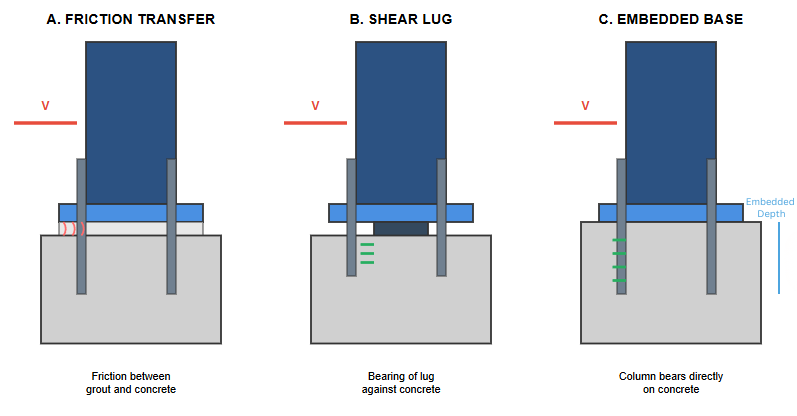 A. FRICTION TRANSFER

V

Friction between grout and concrete

B. SHEAR LUG

V

Bearing of lug against concrete

C. EMBEDDED BASE

V

Embedded Depth

Column bears directly on concrete